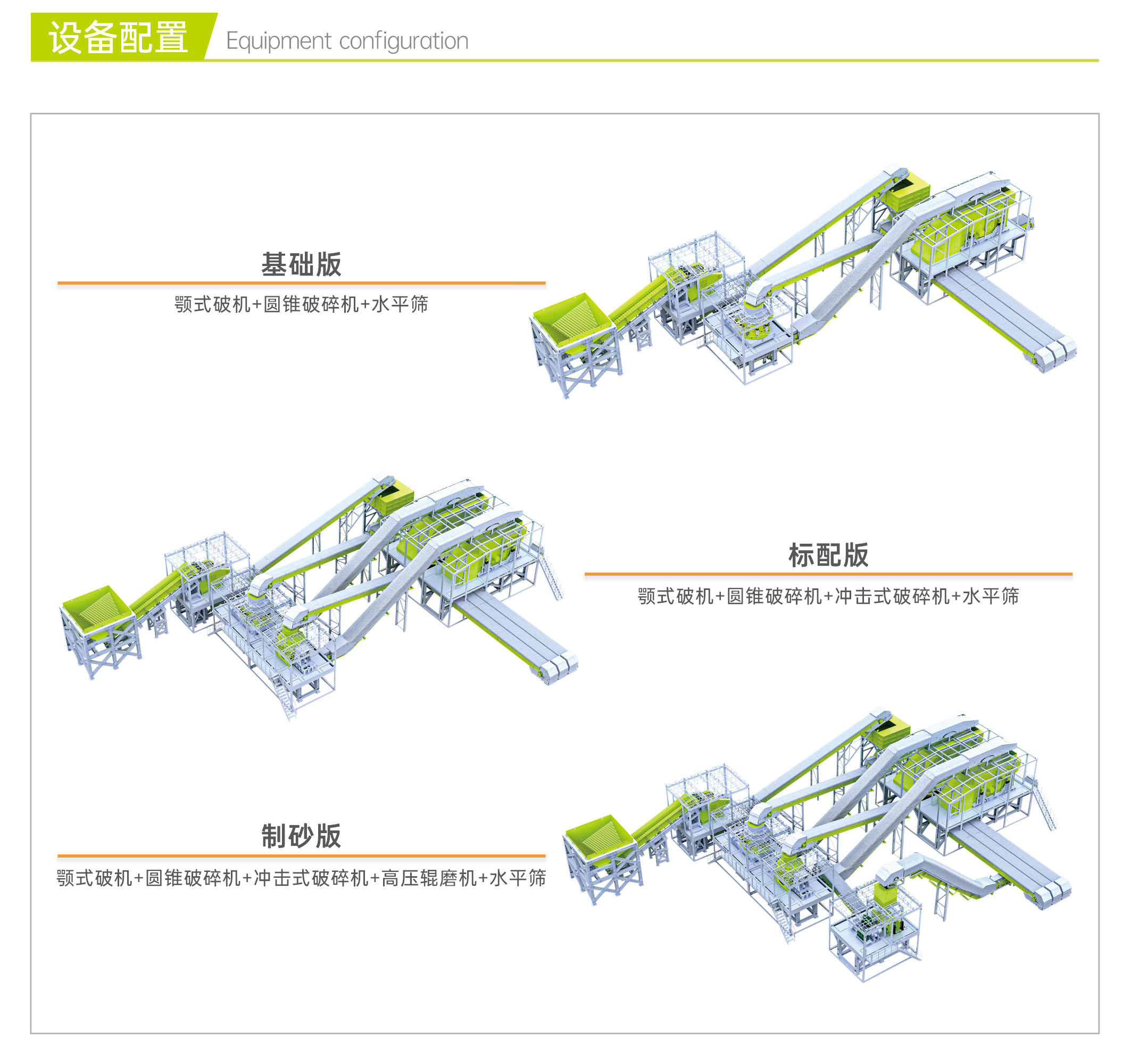 设备配置 Equipment configuration

基础版

颚式破机+圆锥破碎机+水平筛

标配版

颚式破机+圆锥破碎机+冲击式破碎机+水平筛

制砂版

颚式破机+圆锥破碎机+冲击式破碎机+高压辊磨机+水平筛